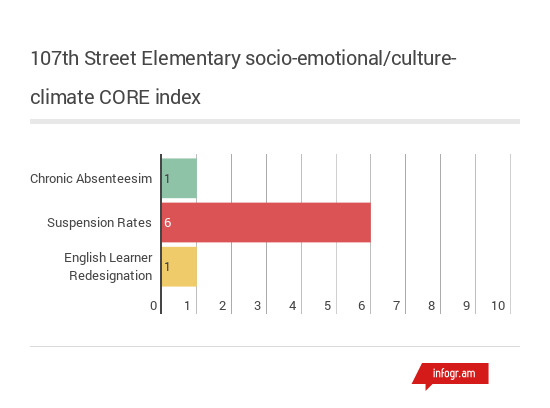 107th Street Elementary socio-emotional/culture-climate CORE index

Chronic Absenteesim 1
Suspension Rates 6
English Learner Redesignation 1

0 1 2 3 4 5 6 7 8 9 10

infogr.am