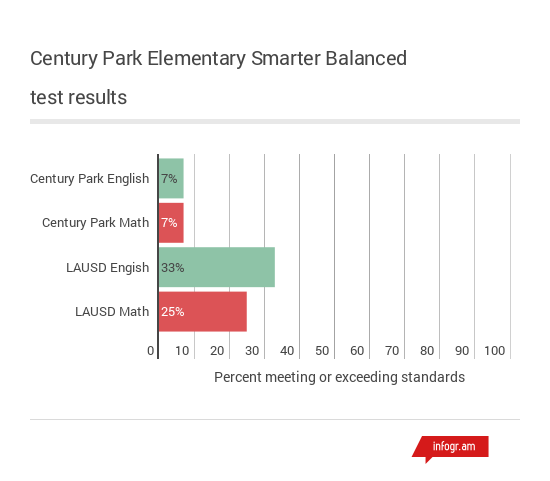 Century Park Elementary Smarter Balanced test results

Century Park English 7%

Century Park Math 7%

LAUSD Engish 33%

LAUSD Math 25%

0 10 20 30 40 50 60 70 80 90 100

Percent meeting or exceeding standards

infogr.am